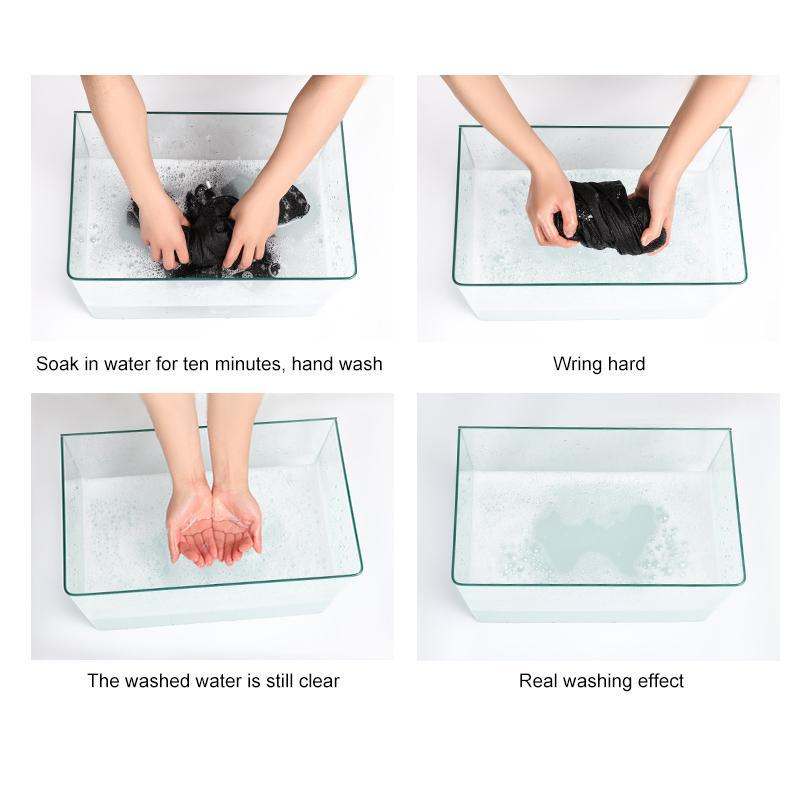 Soak in water for ten minutes, hand wash

Wring hard

The washed water is still clear

Real washing effect