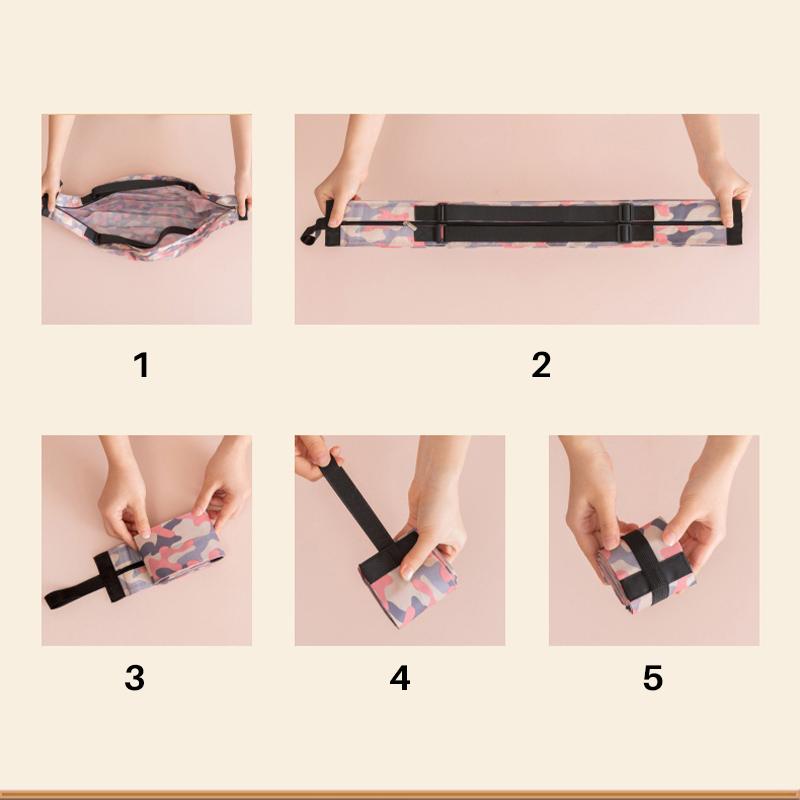 1

2

3

4

5