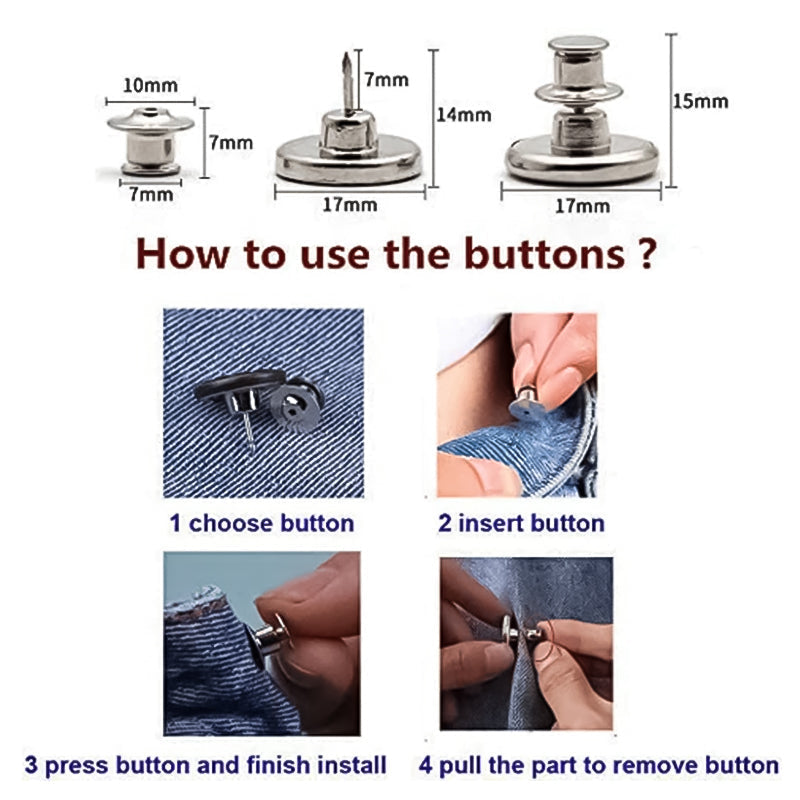 10mm
7mm
7mm

7mm
14mm
17mm

15mm
17mm

How to use the buttons ?

1 choose button

2 insert button

3 press button and finish install

4 pull the part to remove button